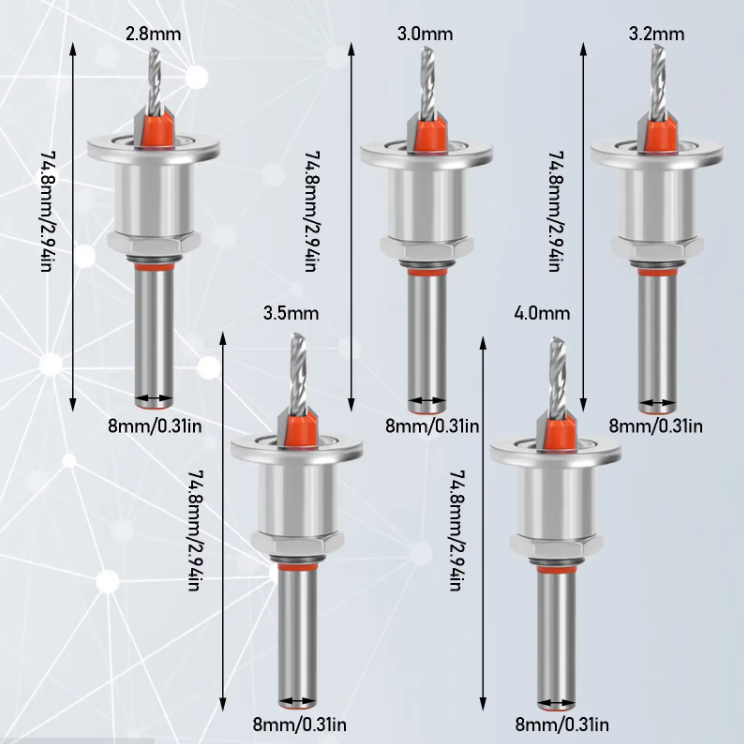 2.8mm

74.8mm/2.94in

8mm/0.31in

3.0mm

74.8mm/2.94in

8mm/0.31in

3.2mm

74.8mm/2.94in

8mm/0.31in

3.5mm

74.8mm/2.94in

8mm/0.31in

4.0mm

74.8mm/2.94in

8mm/0.31in